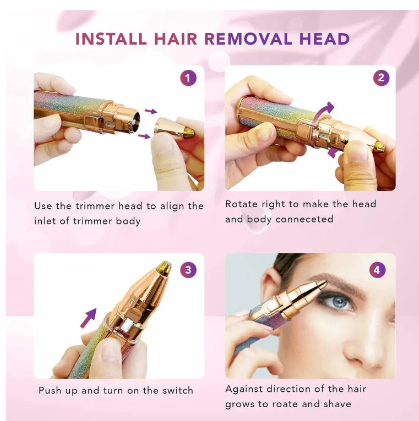 INSTALL HAIR REMOVAL HEAD

1

Use the trimmer head to align the inlet of trimmer body

2

Rotate right to make the head and body conneceted

3

Push up and turn on the switch

4

Against direction of the hair grows to roate and shave