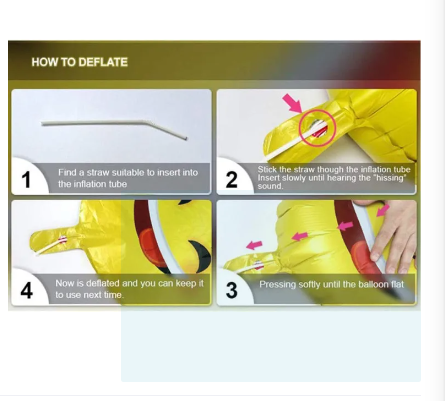 HOW TO DEFLATE

1 Find a straw suitable to insert into the inflation tube

2 Stick the straw though the inflation tube Insert slowly until hearing the "hissing" sound.

4 Now is deflated and you can keep it to use next time.

3 Pressing softly until the balloon flat