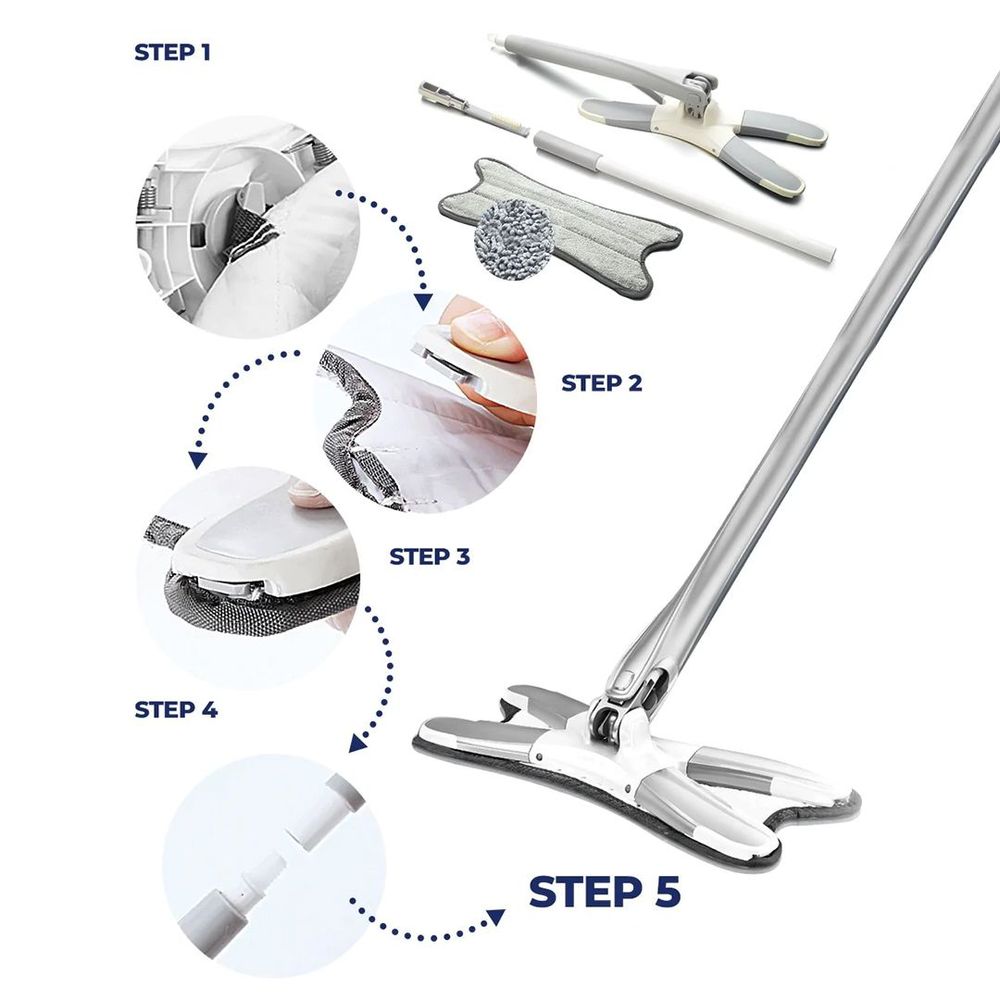 STEP 1

STEP 2

STEP 3

STEP 4

STEP 5