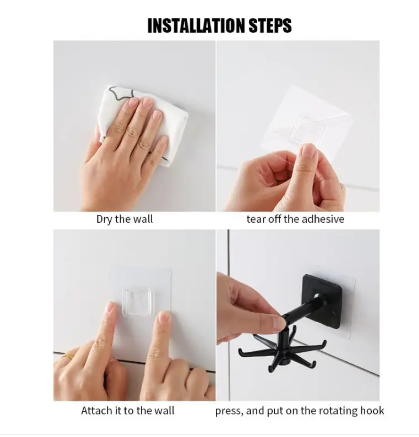 INSTALLATION STEPS

Dry the wall

tear off the adhesive

Attach it to the wall

press, and put on the rotating hook